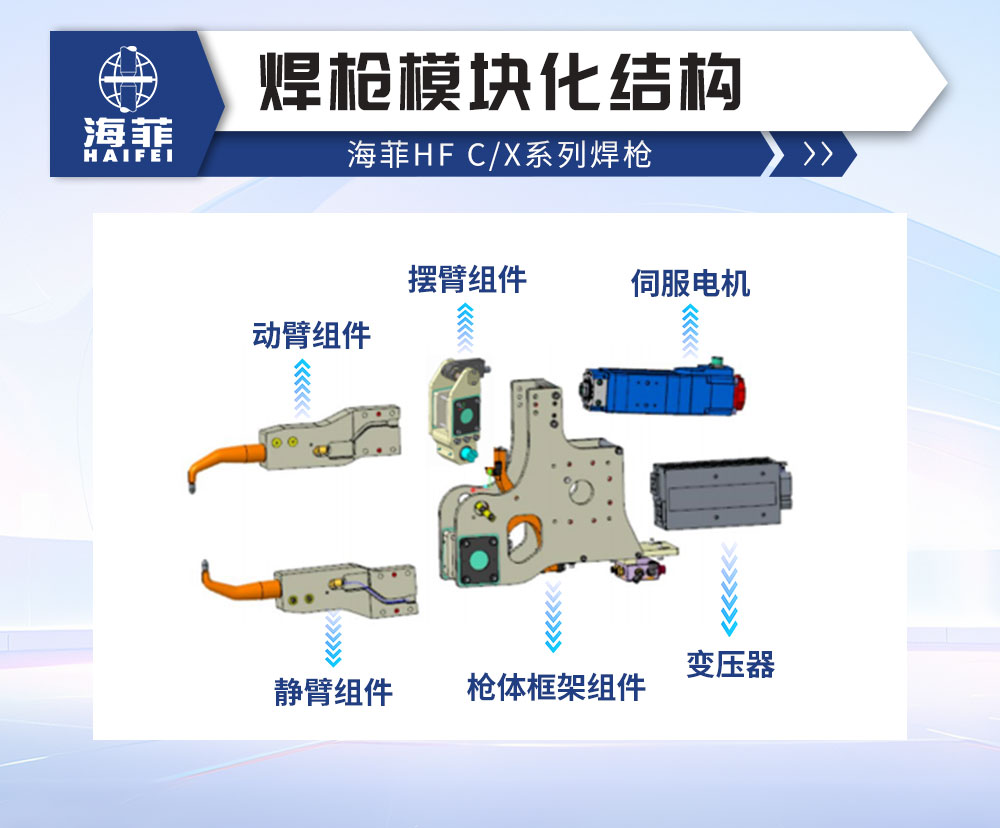 海菲
HAIFEI

焊枪模块化结构

海菲HF C/X系列焊枪

摆臂组件

伺服电机

动臂组件

静臂组件

枪体框架组件

变压器